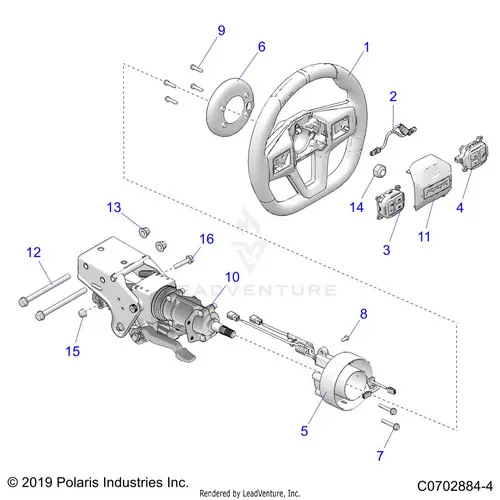 9
6
1
2
4
14
11
3
13
16
12
10
LEADVENTURE
8
15
5
7
© 2019 Polaris Industries Inc.
Rendered by LeadVenture, Inc.
C0702884-4